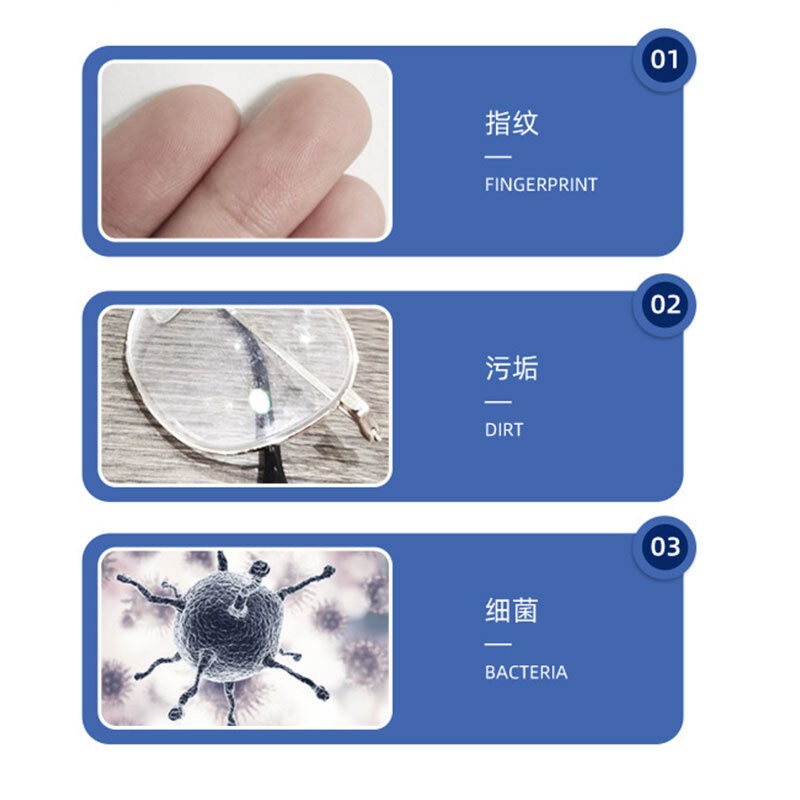 01

指纹

FINGERPRINT

02

污垢

DIRT

03

细菌

BACTERIA